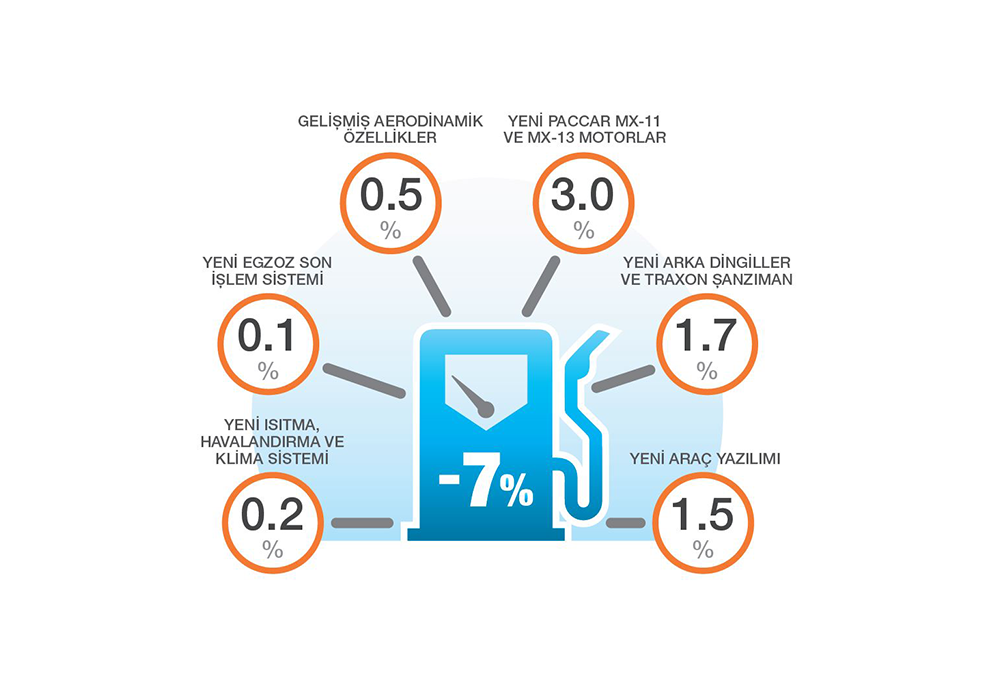 GELİŞMİŞ AERODİNAMİK ÖZELLİKLER

0.5
%

YENİ PACCAR MX-11 VE MX-13 MOTORLAR

3.0
%

YENİ EGZOZ SON İŞLEM SİSTEMİ

0.1
%

YENİ ARKA DİNGİLLER VE TRAXON ŞANZIMAN

1.7
%

YENİ ISITMA, HAVALANDIRMA VE KLİMA SİSTEMİ

0.2
%

-7%

YENİ ARAÇ YAZILIMI

1.5
%